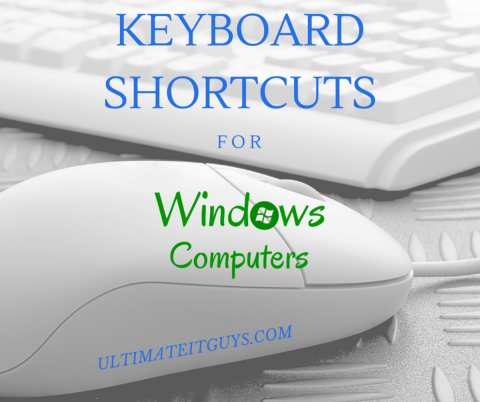 KEYBOARD SHORTCUTS

FOR

Windows

Computers

ULTIMATEITGUYS.COM